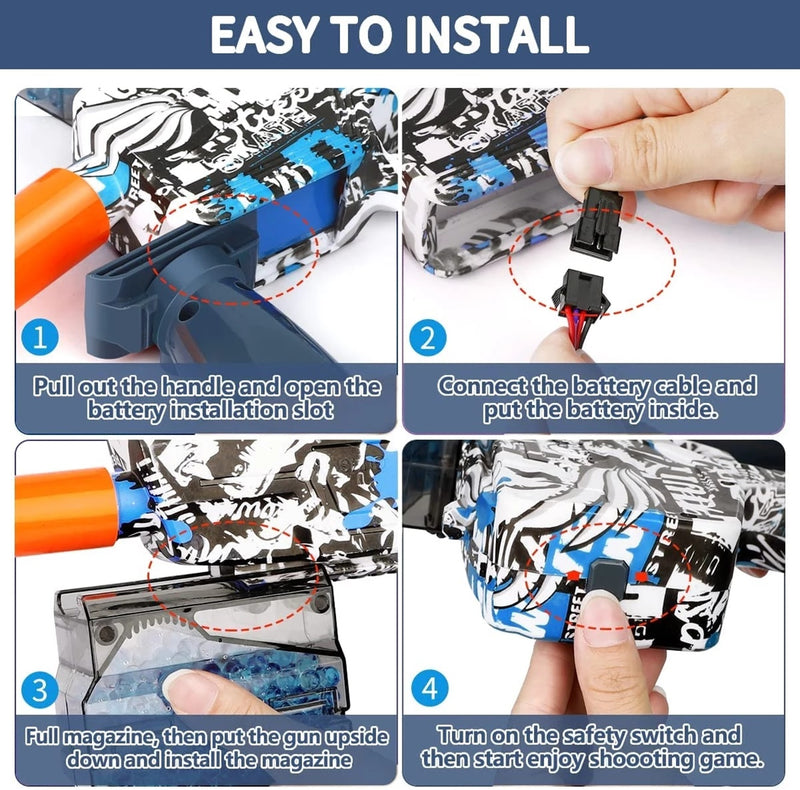 EASY TO INSTALL

1

Pull out the handle and open the battery installation slot

2

Connect the battery cable and put the battery inside.

3

Full magazine, then put the gun upside down and install the magazine

4

Turn on the safety switch and then start enjoy shoooting game.