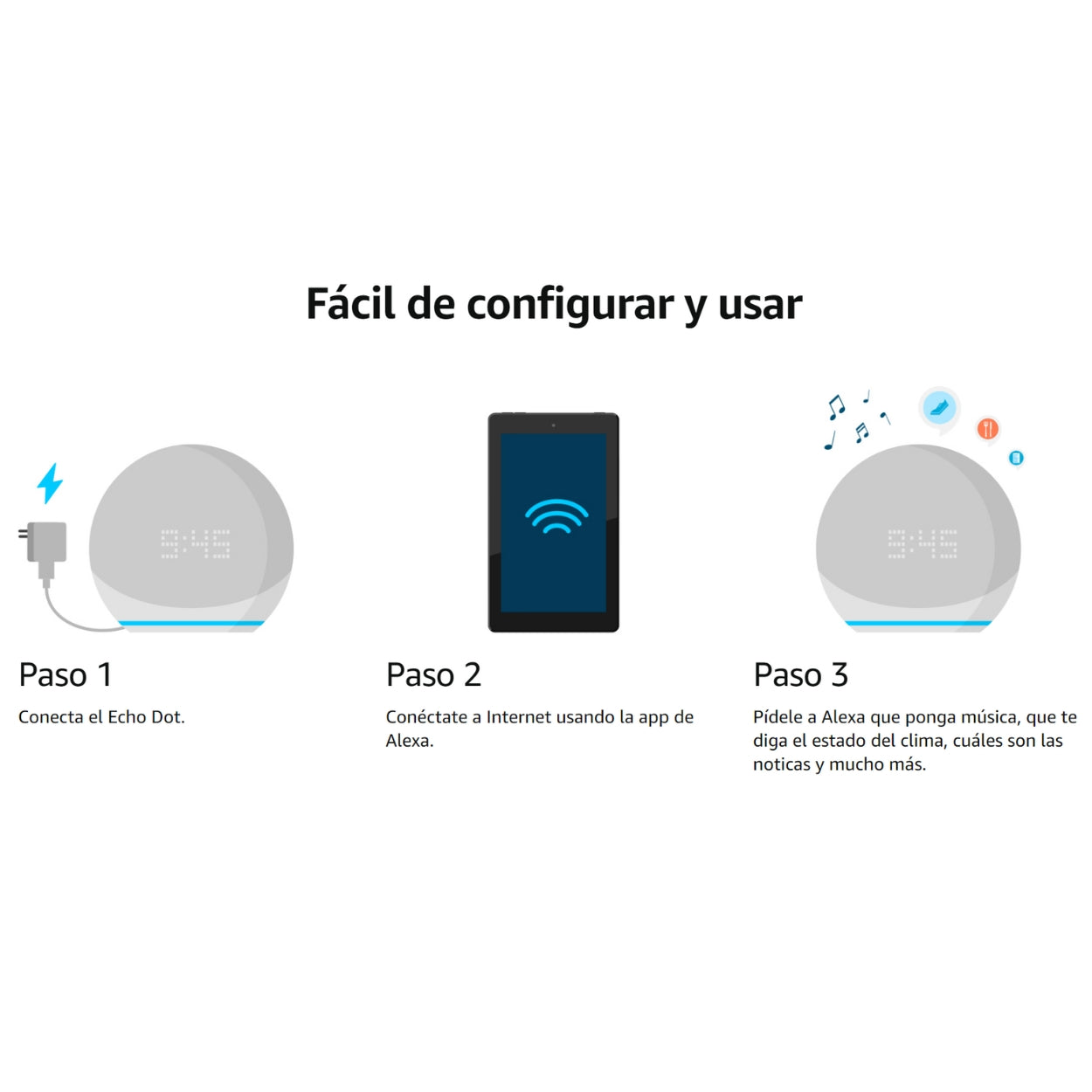 Fácil de configurar y usar

9:45

Paso 1

Conecta el Echo Dot.

Paso 2

Conéctate a Internet usando la app de Alexa.

9:45

Paso 3

Pídele a Alexa que ponga música, que te diga el estado del clima, cuáles son las noticas y mucho más.